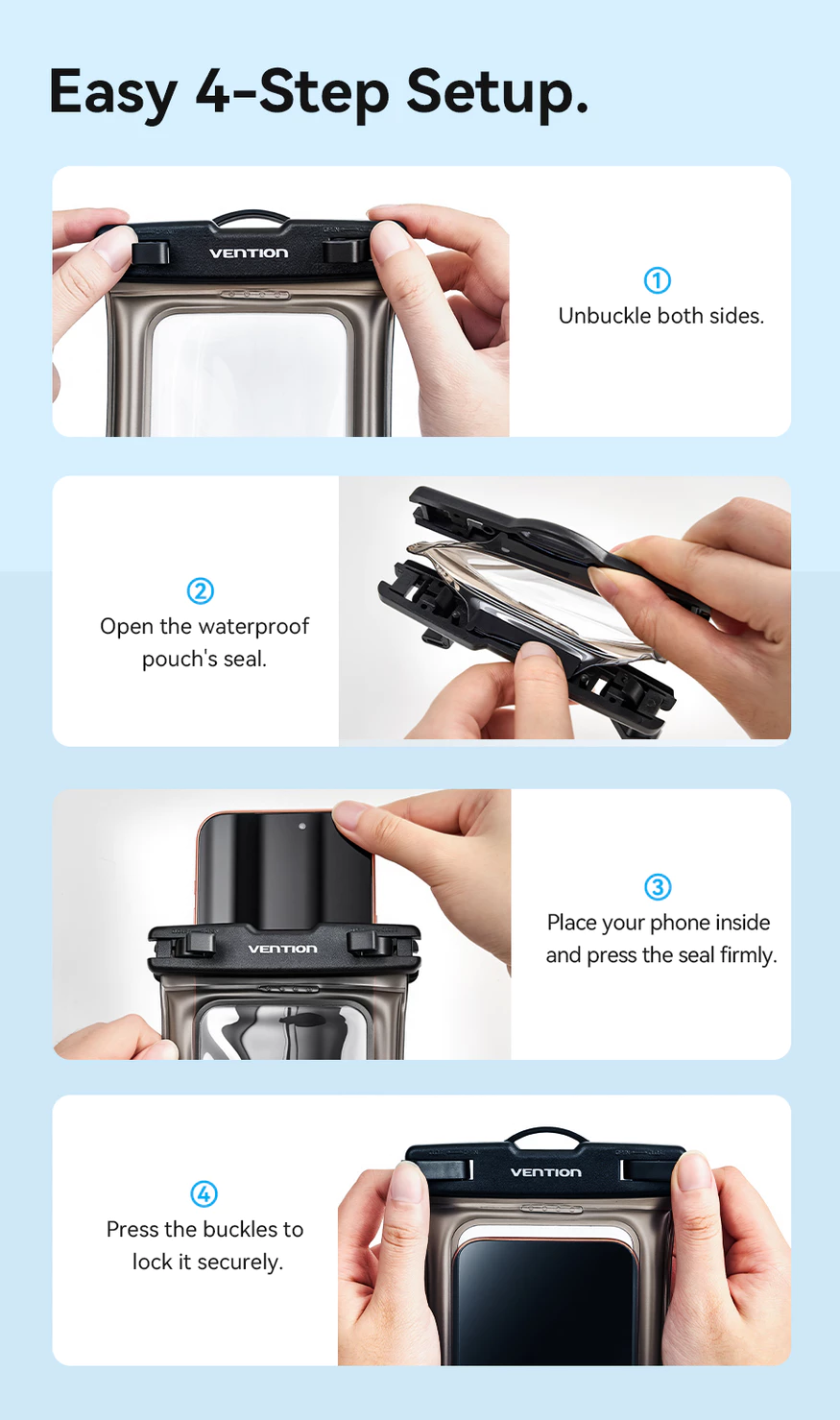 Easy 4-Step Setup.

VENTION

①
Unbuckle both sides.

②
Open the waterproof pouch's seal.

VENTION

③
Place your phone inside and press the seal firmly.

④
Press the buckles to lock it securely.

VENTION